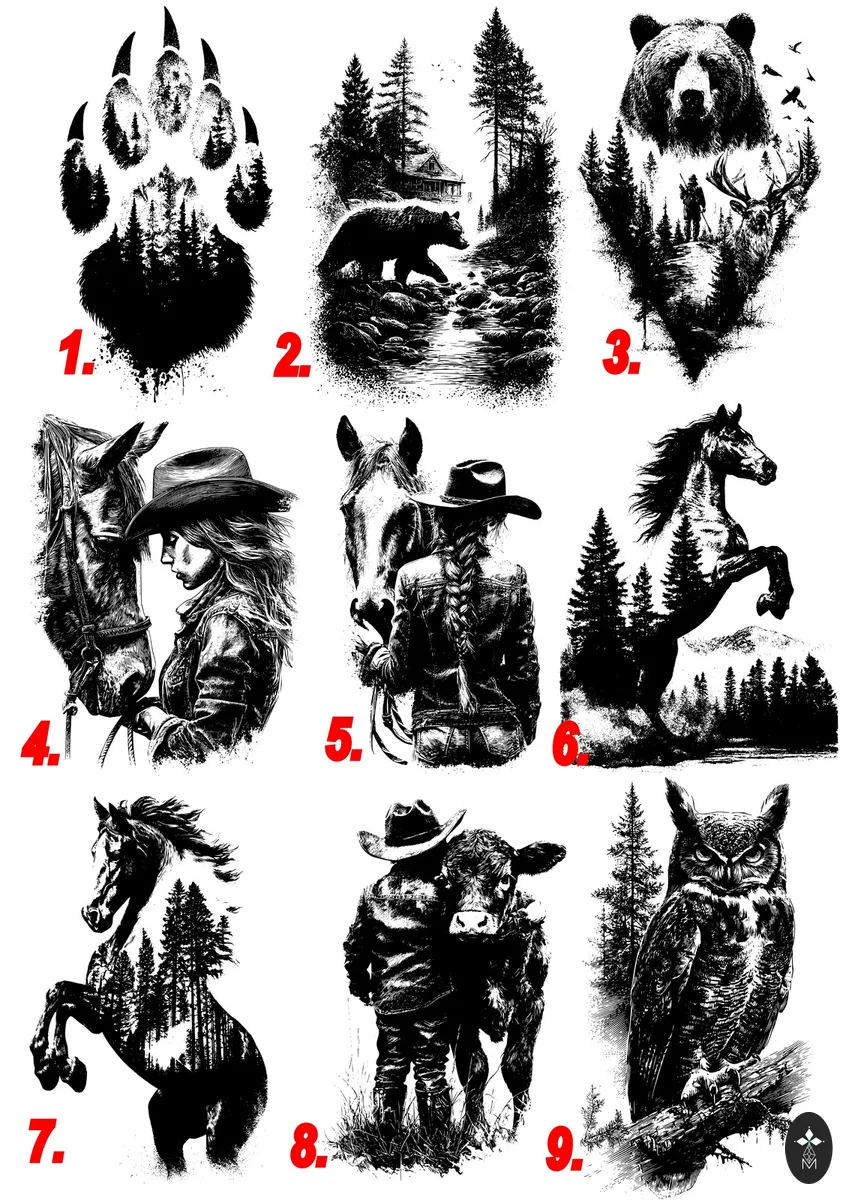 1.
2.
3.
4.
5.
6.
7.
8.
9.