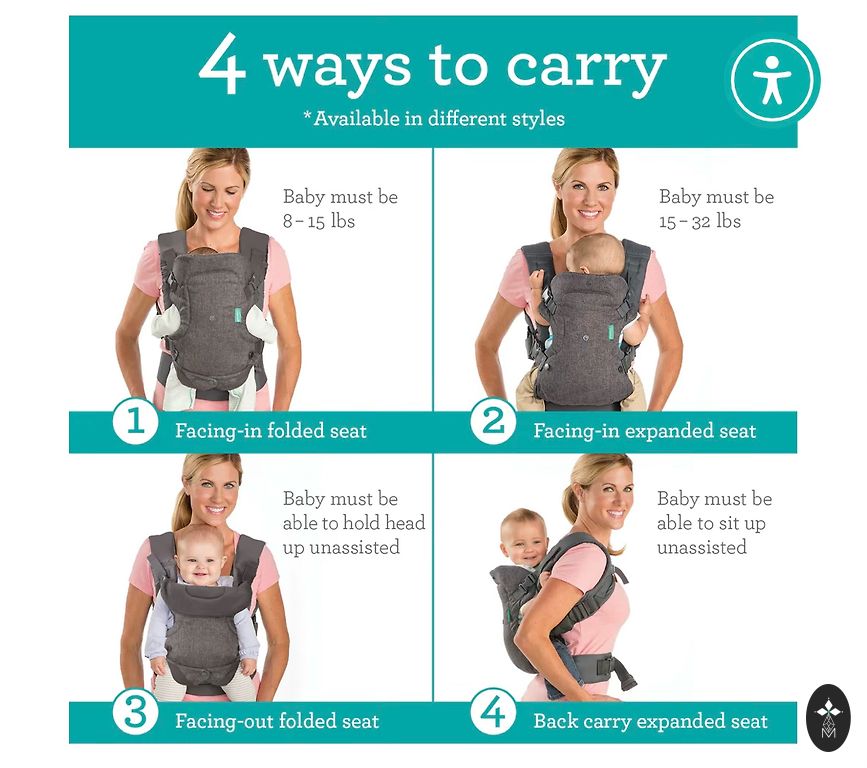 4 ways to carry

*Available in different styles

Baby must be 8 – 15 lbs

1 Facing-in folded seat

Baby must be 15 – 32 lbs

2 Facing-in expanded seat

Baby must be able to hold head up unassisted

3 Facing-out folded seat

Baby must be able to sit up unassisted

4 Back carry expanded seat