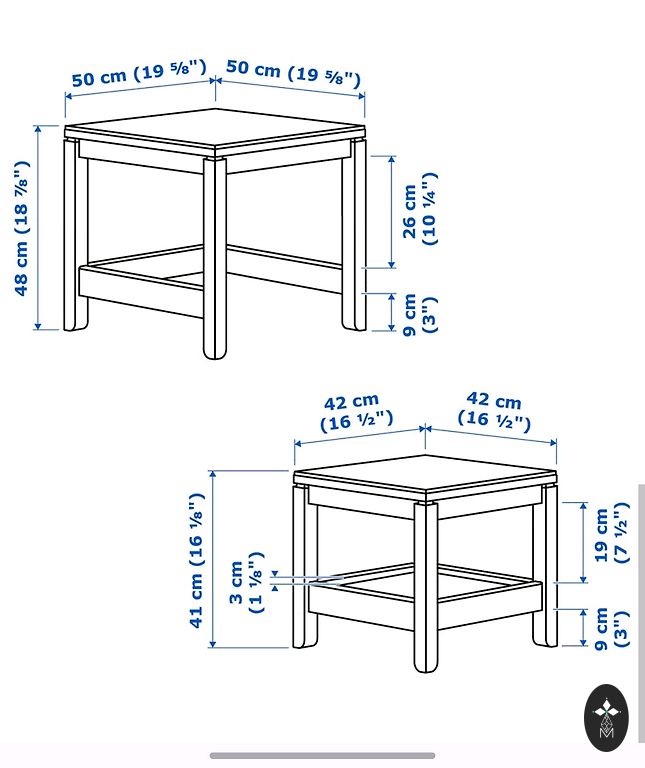 50 cm (19 ⅝")
50 cm (19 ⅝")
48 cm (18 ⅞")
26 cm (10 ¼")
9 cm (3")

42 cm (16 ½")
42 cm (16 ½")
41 cm (16 ⅛")
3 cm (1 ⅛")
19 cm (7 ½")
9 cm (3")