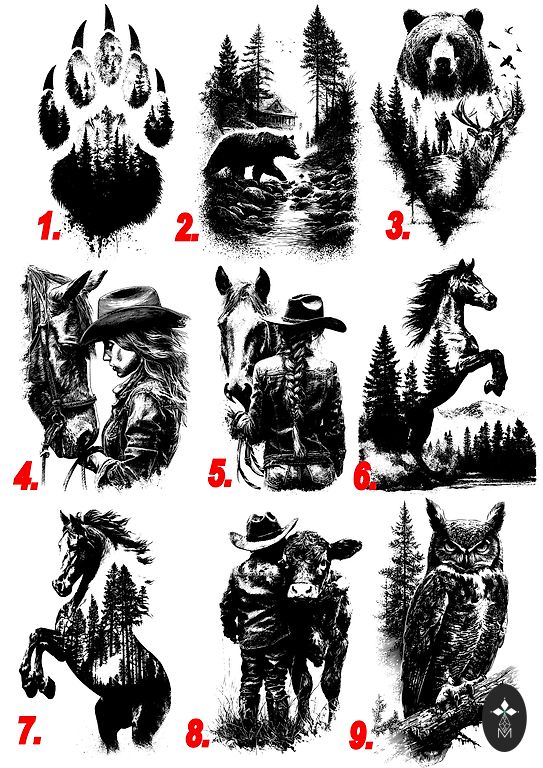 1.
2.
3.
4.
5.
6.
7.
8.
9.