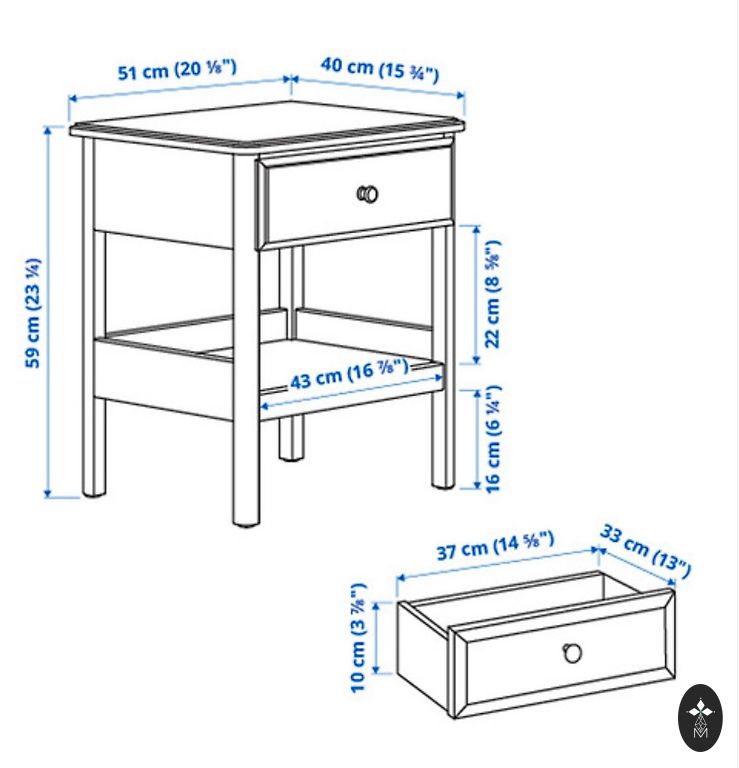 51 cm (20 ⅛")
40 cm (15 ¾")
59 cm (23 ¼)
22 cm (8 ⅝")
43 cm (16 ⅞")
16 cm (6 ¼")
37 cm (14 ⅝")
33 cm (13")
10 cm (3 ⅞")