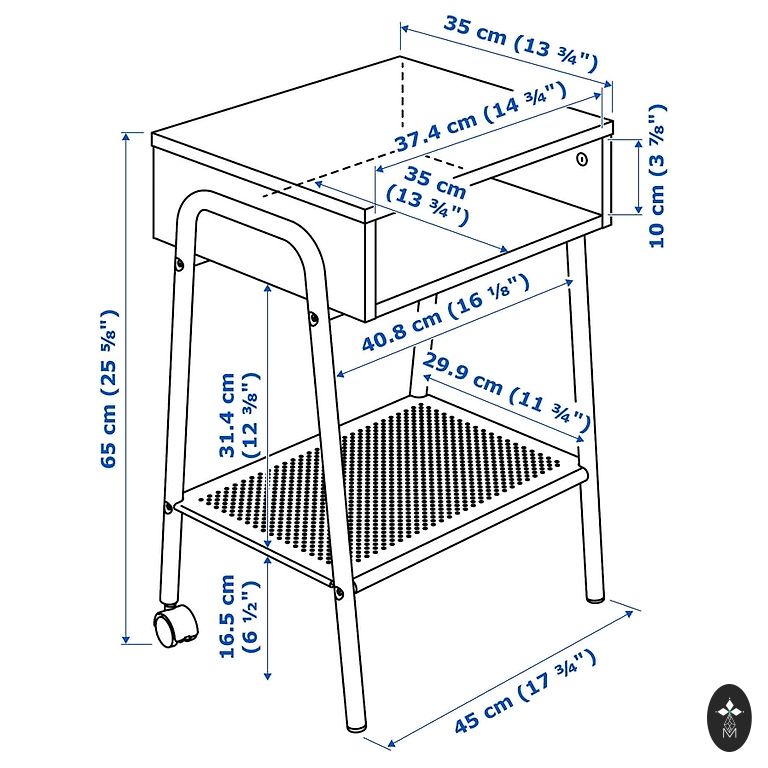 35 cm (13 ¾")

37.4 cm (14 ¾")

10 cm (3 ⅞")

35 cm (13 ¾")

40.8 cm (16 ⅛")

29.9 cm (11 ¾")

65 cm (25 ⅝")

31.4 cm (12 ⅜")

16.5 cm (6 ½")

45 cm (17 ¾")