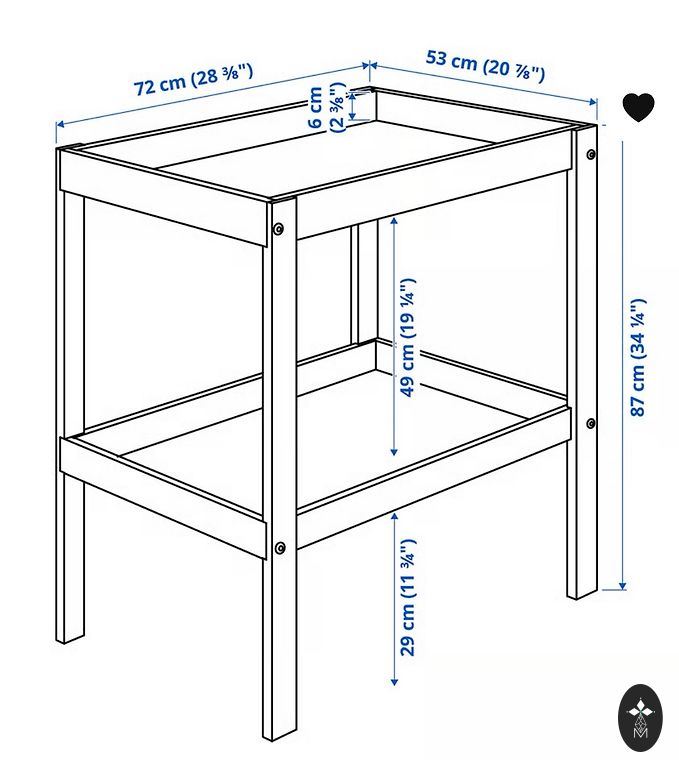 72 cm (28 ⅜")

53 cm (20 ⅞")

6 cm (2 ⅜")

49 cm (19 ¼")

87 cm (34 ¼")

29 cm (11 ¾")