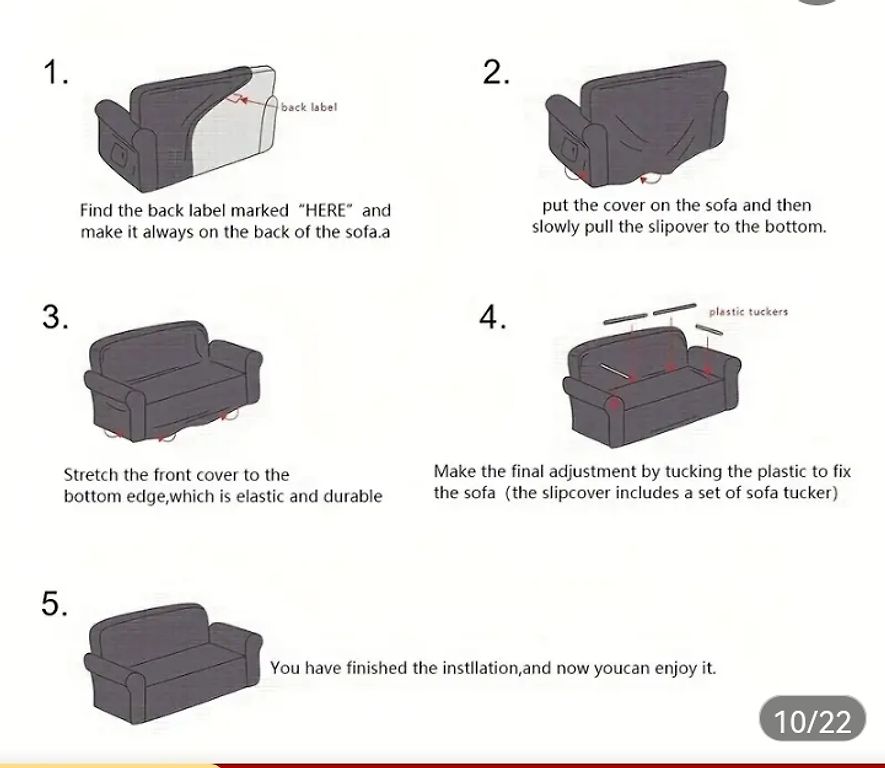 1.

back label

Find the back label marked "HERE" and make it always on the back of the sofa.a

2.

put the cover on the sofa and then slowly pull the slipover to the bottom.

3.

Stretch the front cover to the bottom edge,which is elastic and durable

4.

plastic tuckers

Make the final adjustment by tucking the plastic to fix the sofa (the slipcover includes a set of sofa tucker)

5.

You have finished the instllation,and now youcan enjoy it.

10/22