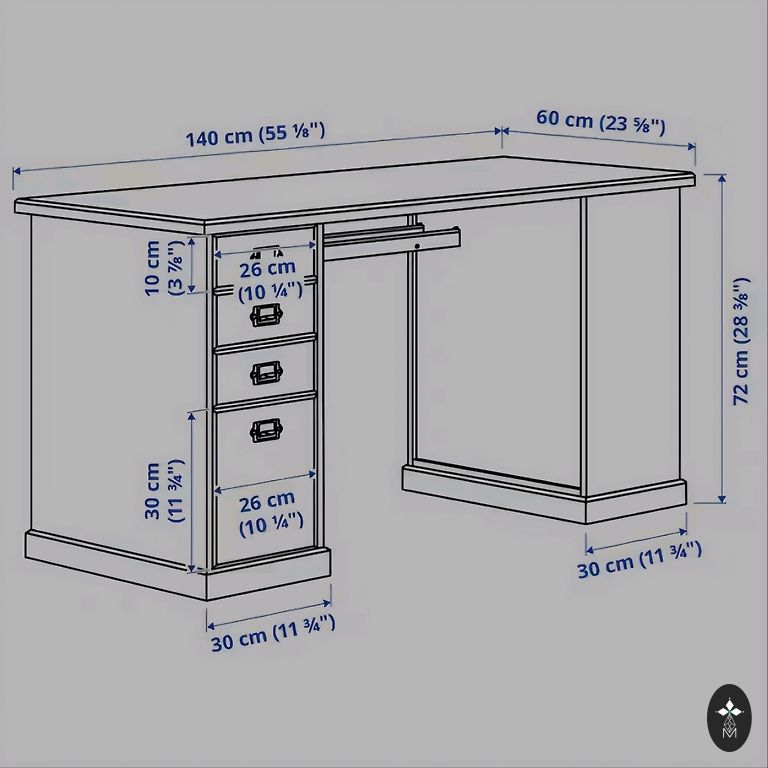 140 cm (55 ⅛")

60 cm (23 ⅝")

10 cm (3 ⅞")

26 cm (10 ¼")

72 cm (28 ⅜")

30 cm (11 ¾")

26 cm (10 ¼")

30 cm (11 ¾")

30 cm (11 ¾")