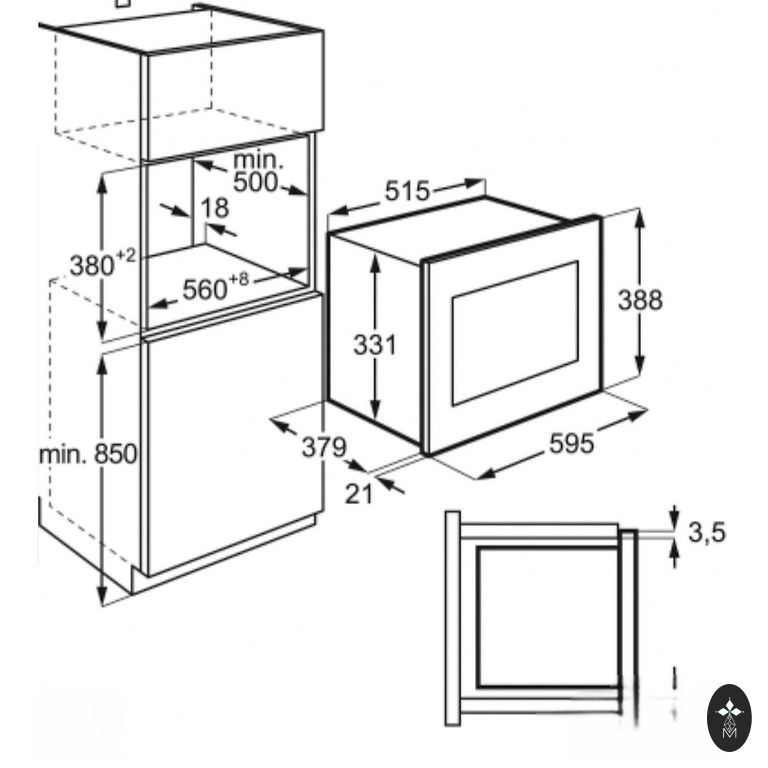 min.
500

18

$380^{+2}$

$560^{+8}$

min. 850

515

331

388

379

21

595

3,5